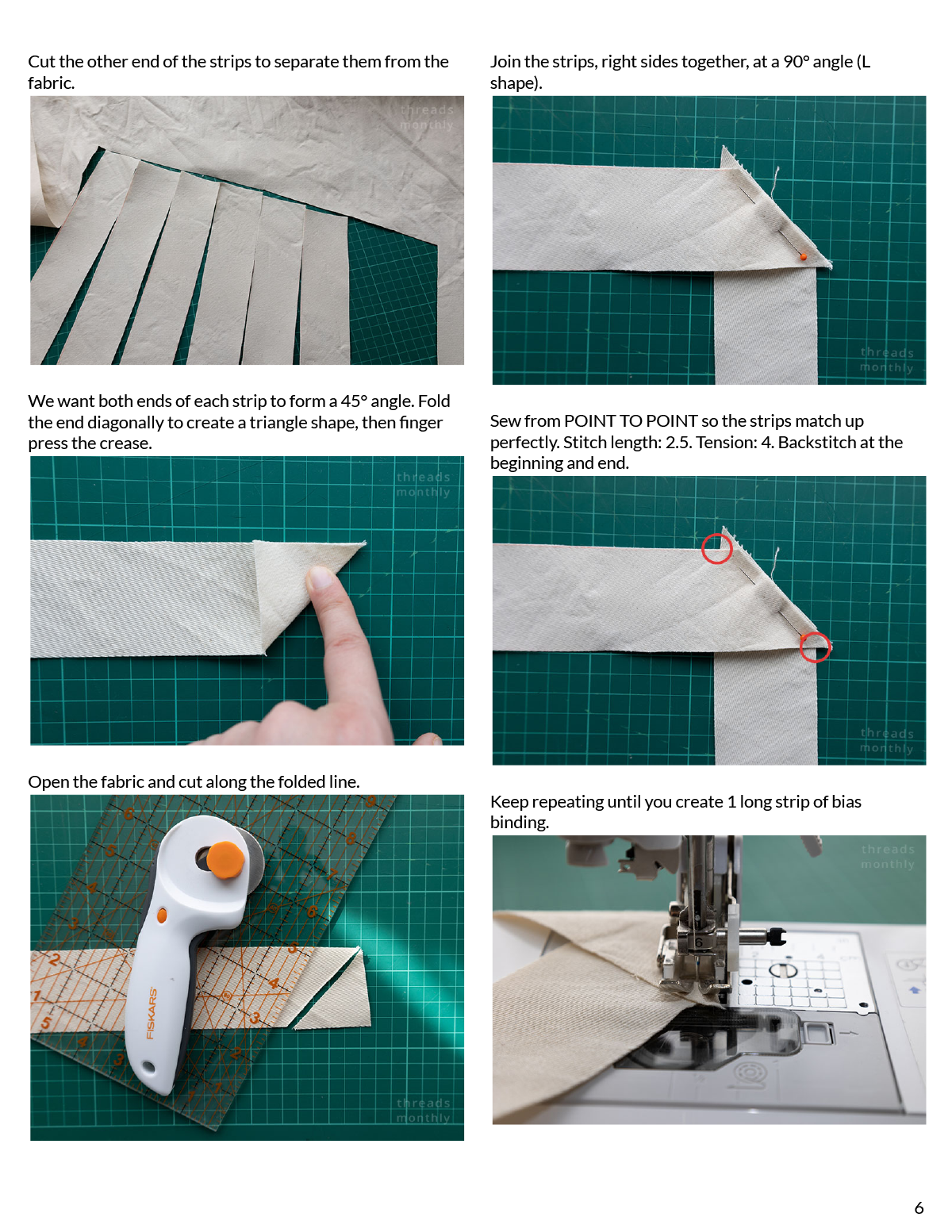 Cut the other end of the strips to separate them from the fabric.

threads monthly

We want both ends of each strip to form a 45° angle. Fold the end diagonally to create a triangle shape, then finger press the crease.

threads monthly

Open the fabric and cut along the folded line.

FISKARS

threads monthly

Join the strips, right sides together, at a 90° angle (L shape).

threads monthly

Sew from POINT TO POINT so the strips match up perfectly. Stitch length: 2.5. Tension: 4. Backstitch at the beginning and end.

threads monthly

Keep repeating until you create 1 long strip of bias binding.

threads monthly

6