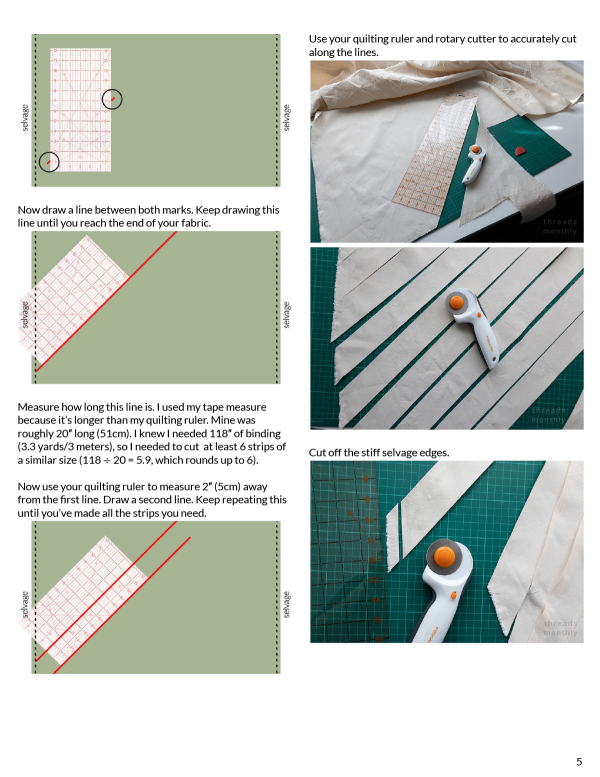 selvage

selvage

Now draw a line between both marks. Keep drawing this line until you reach the end of your fabric.

selvage

selvage

Measure how long this line is. I used my tape measure because it's longer than my quilting ruler. Mine was roughly 20" long (51cm). I knew I needed 118" of binding (3.3 yards/3 meters), so I needed to cut at least 6 strips of a similar size ($118 \div 20 = 5.9$, which rounds up to 6).

Now use your quilting ruler to measure 2" (5cm) away from the first line. Draw a second line. Keep repeating this until you've made all the strips you need.

selvage

selvage

Use your quilting ruler and rotary cutter to accurately cut along the lines.

threads monthly

threads monthly

Cut off the stiff selvage edges.

threads monthly

5